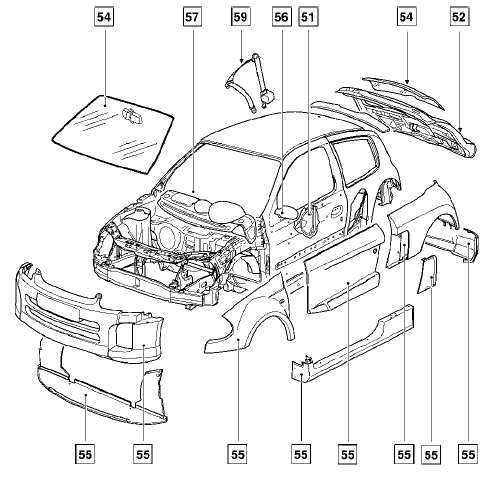 54
57
59
56
51
54
52
55
55
55
55
55
55
55
55