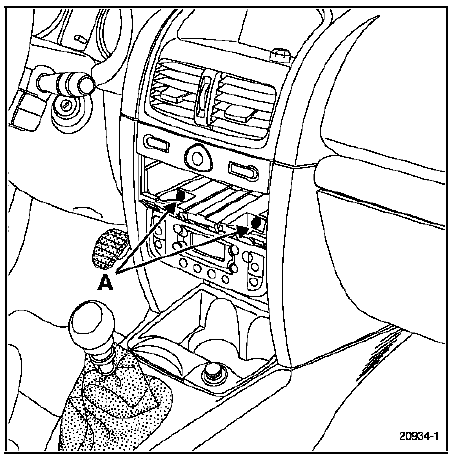 A

20934-1