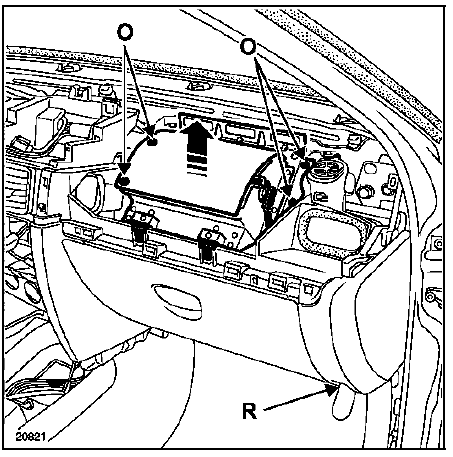 O
O
R
20821